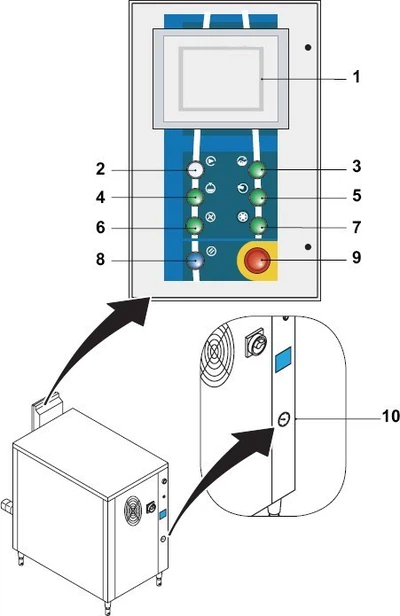 1
2
3
4
5
6
7
8
9
10